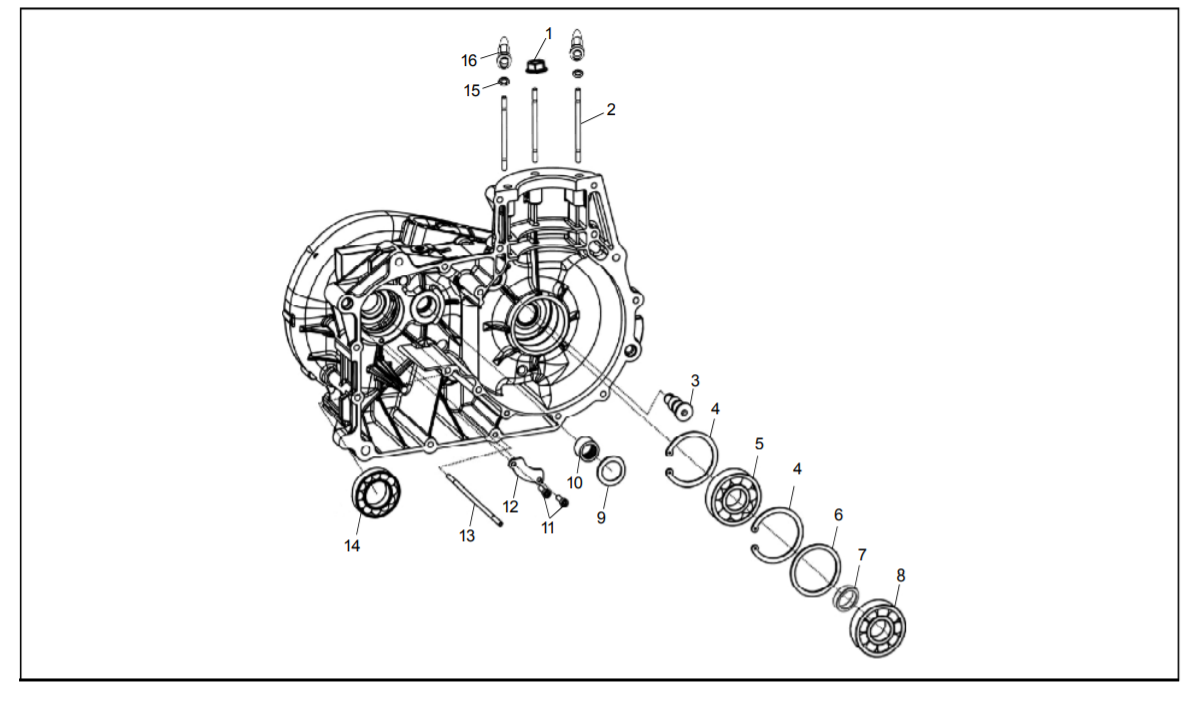 16
1
15
2
3
4
5
4
6
7
8
10
9
12
11
13
14